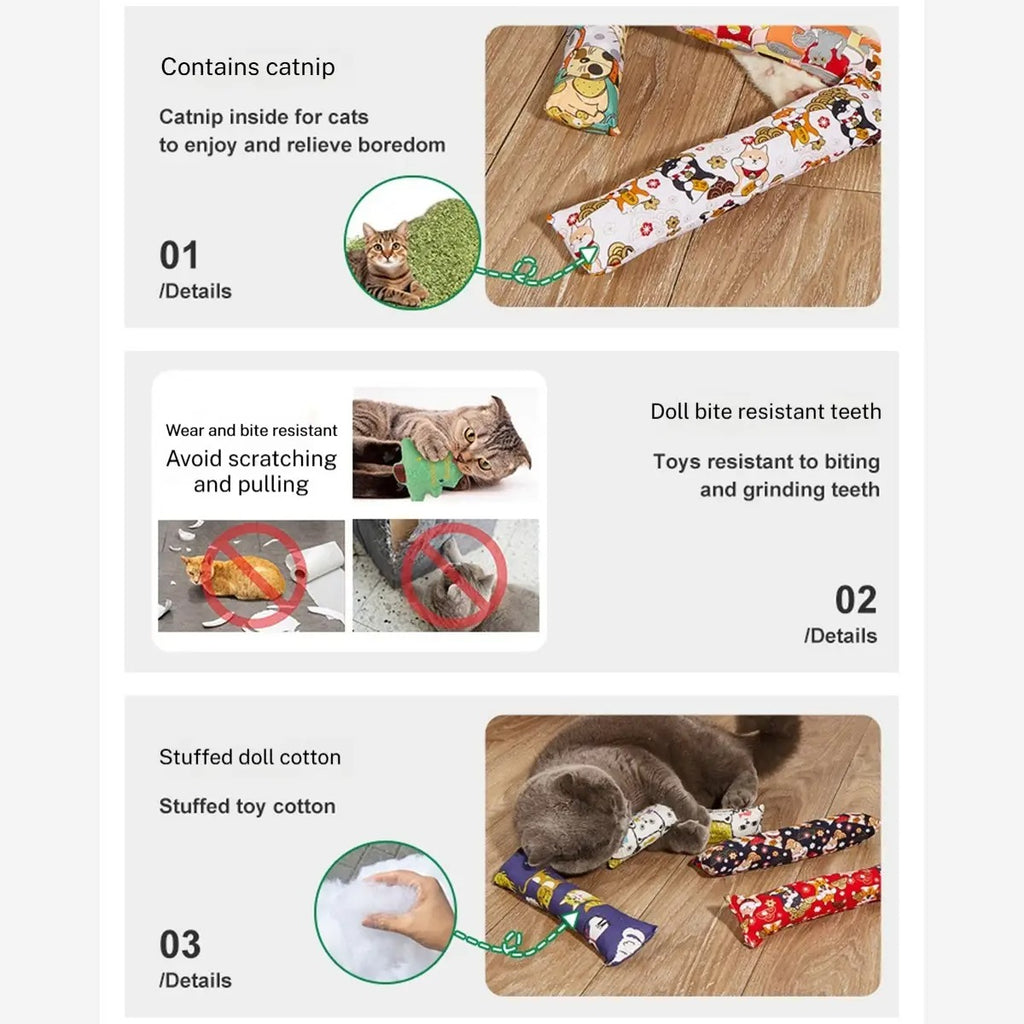 Contains catnip

Catnip inside for cats to enjoy and relieve boredom

01
/Details

Wear and bite resistant
Avoid scratching and pulling

Doll bite resistant teeth

Toys resistant to biting and grinding teeth

02
/Details

Stuffed doll cotton

Stuffed toy cotton

03
/Details