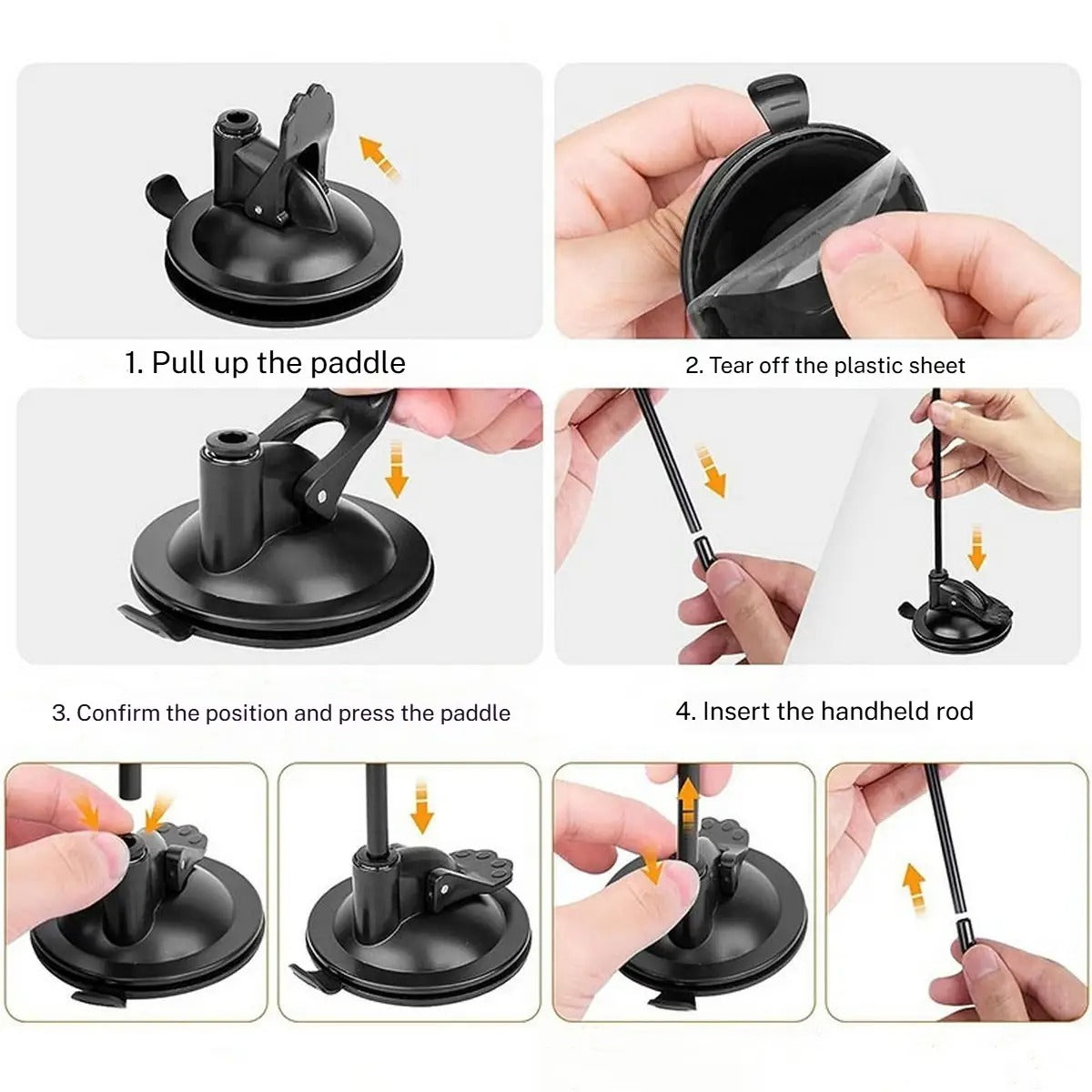 1. Pull up the paddle

2. Tear off the plastic sheet

3. Confirm the position and press the paddle

4. Insert the handheld rod