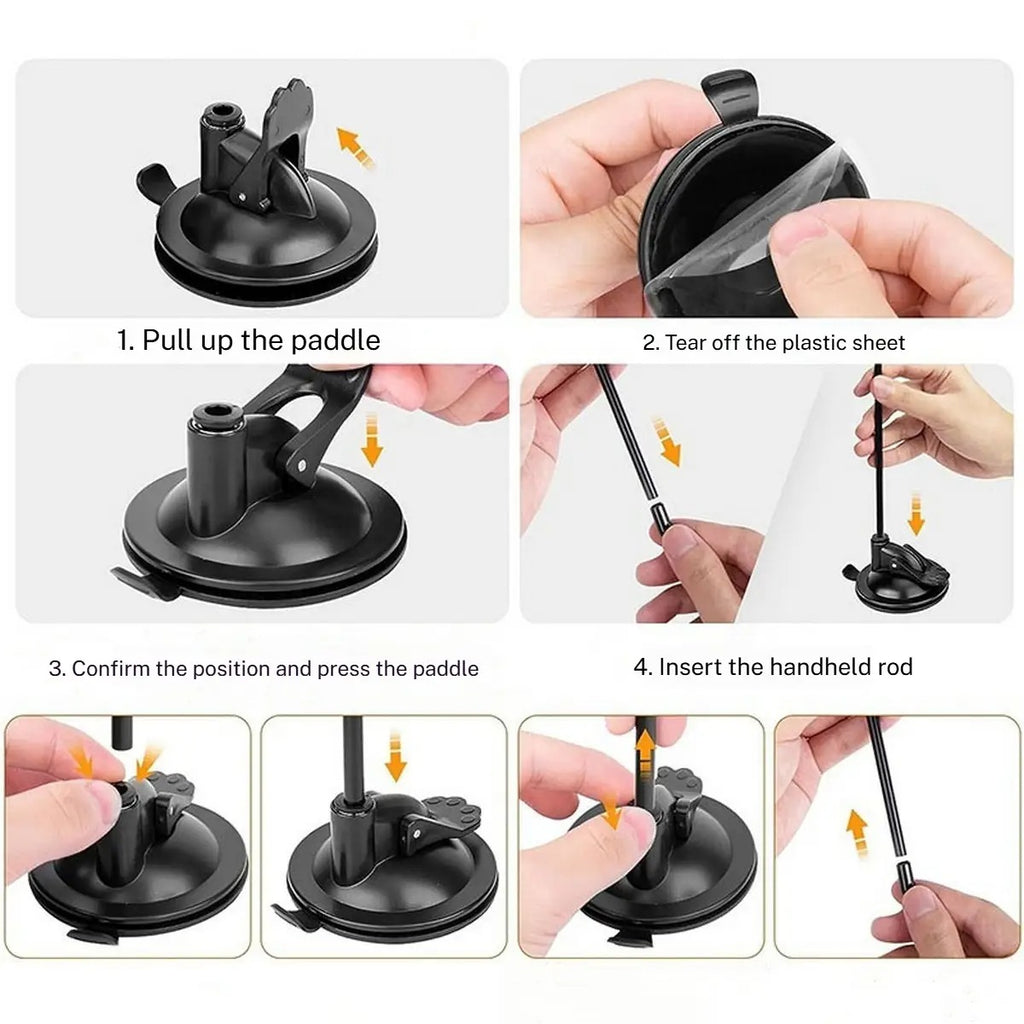 1. Pull up the paddle

2. Tear off the plastic sheet

3. Confirm the position and press the paddle

4. Insert the handheld rod