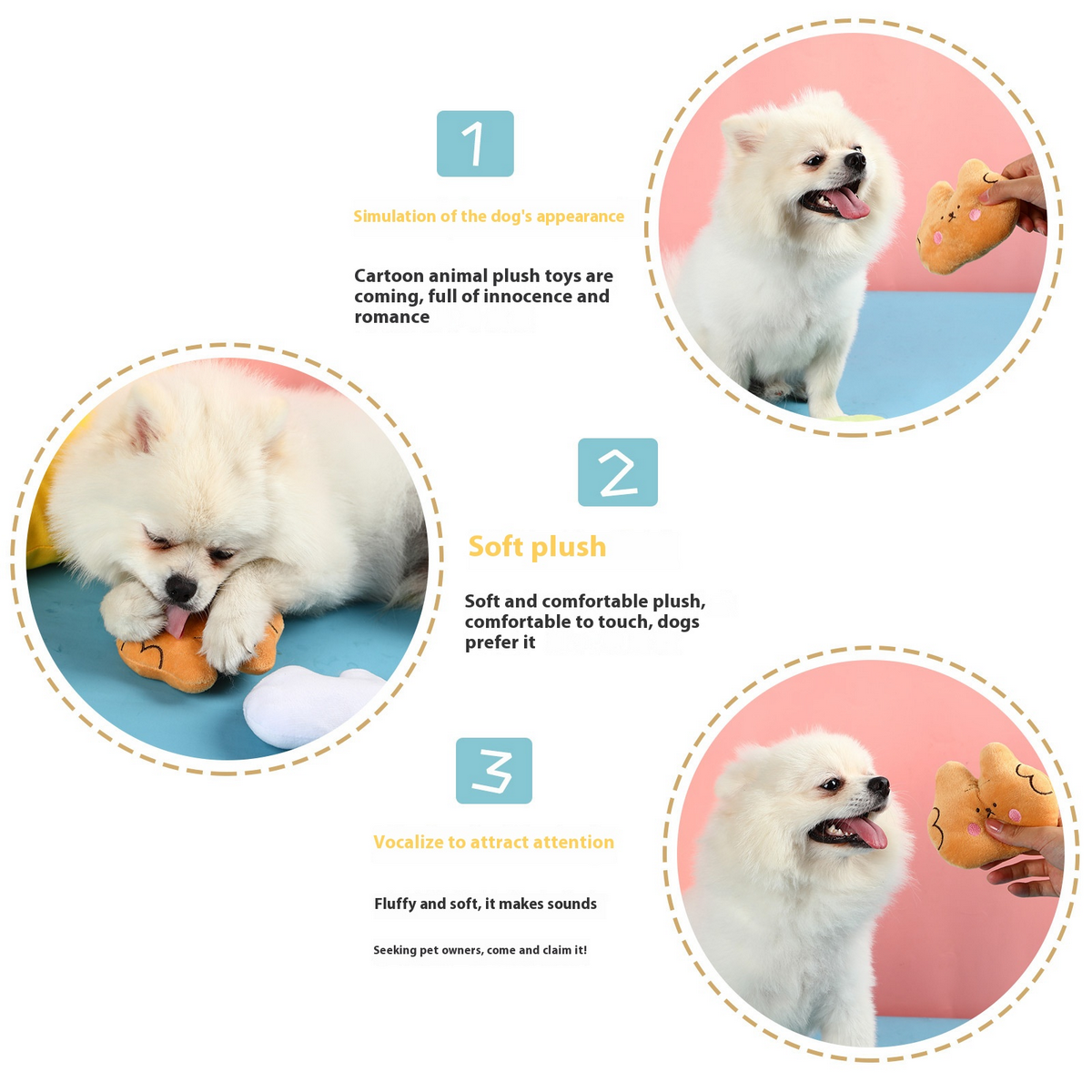 1

Simulation of the dog's appearance

Cartoon animal plush toys are coming, full of innocence and romance

2

Soft plush

Soft and comfortable plush, comfortable to touch, dogs prefer it

3

Vocalize to attract attention

Fluffy and soft, it makes sounds

Seeking pet owners, come and claim it!