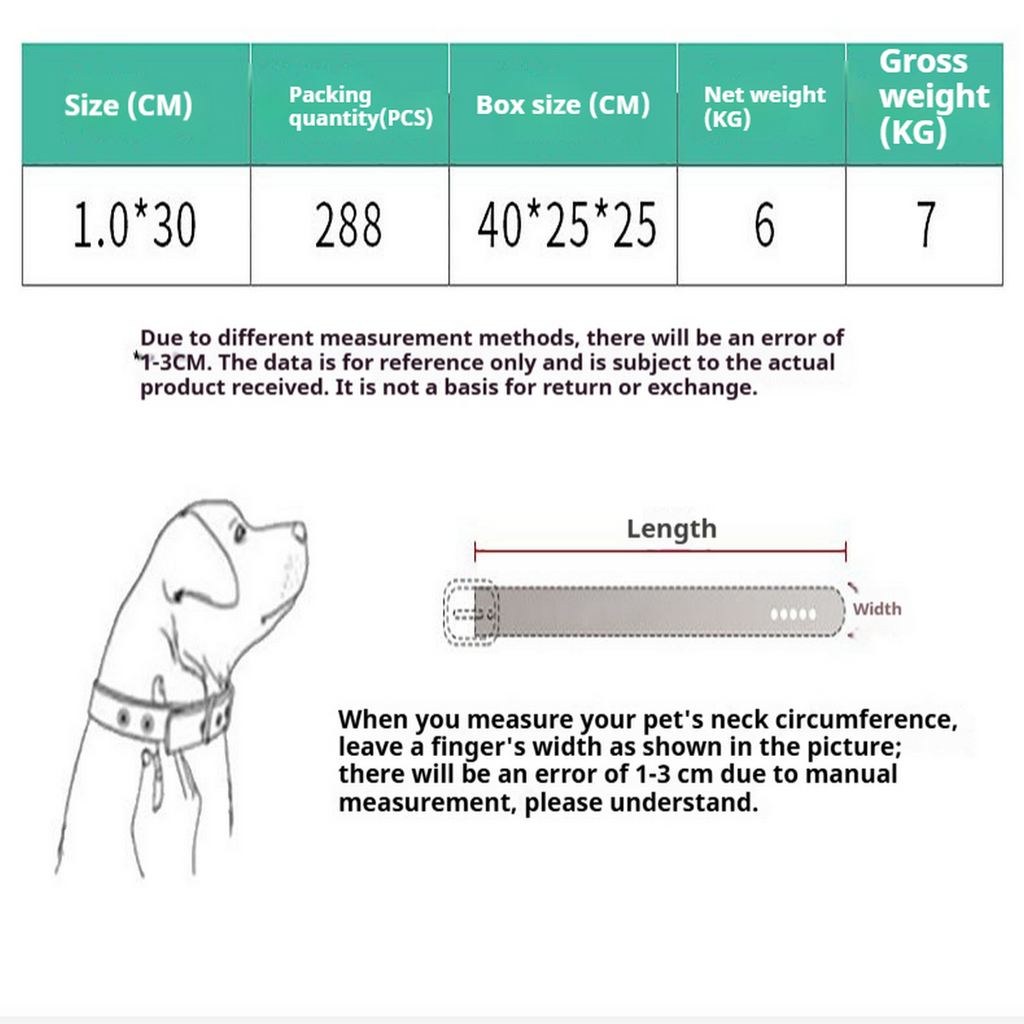 | Size (CM) | Packing quantity(PCS) | Box size (CM) | Net weight (KG) | Gross weight (KG) |
|---|---|---|---|---|
| 1.0*30 | 288 | 40*25*25 | 6 | 7 |

Due to different measurement methods, there will be an error of *1-3CM. The data is for reference only and is subject to the actual product received. It is not a basis for return or exchange.

Length

Width

When you measure your pet's neck circumference, leave a finger's width as shown in the picture; there will be an error of 1-3 cm due to manual measurement, please understand.