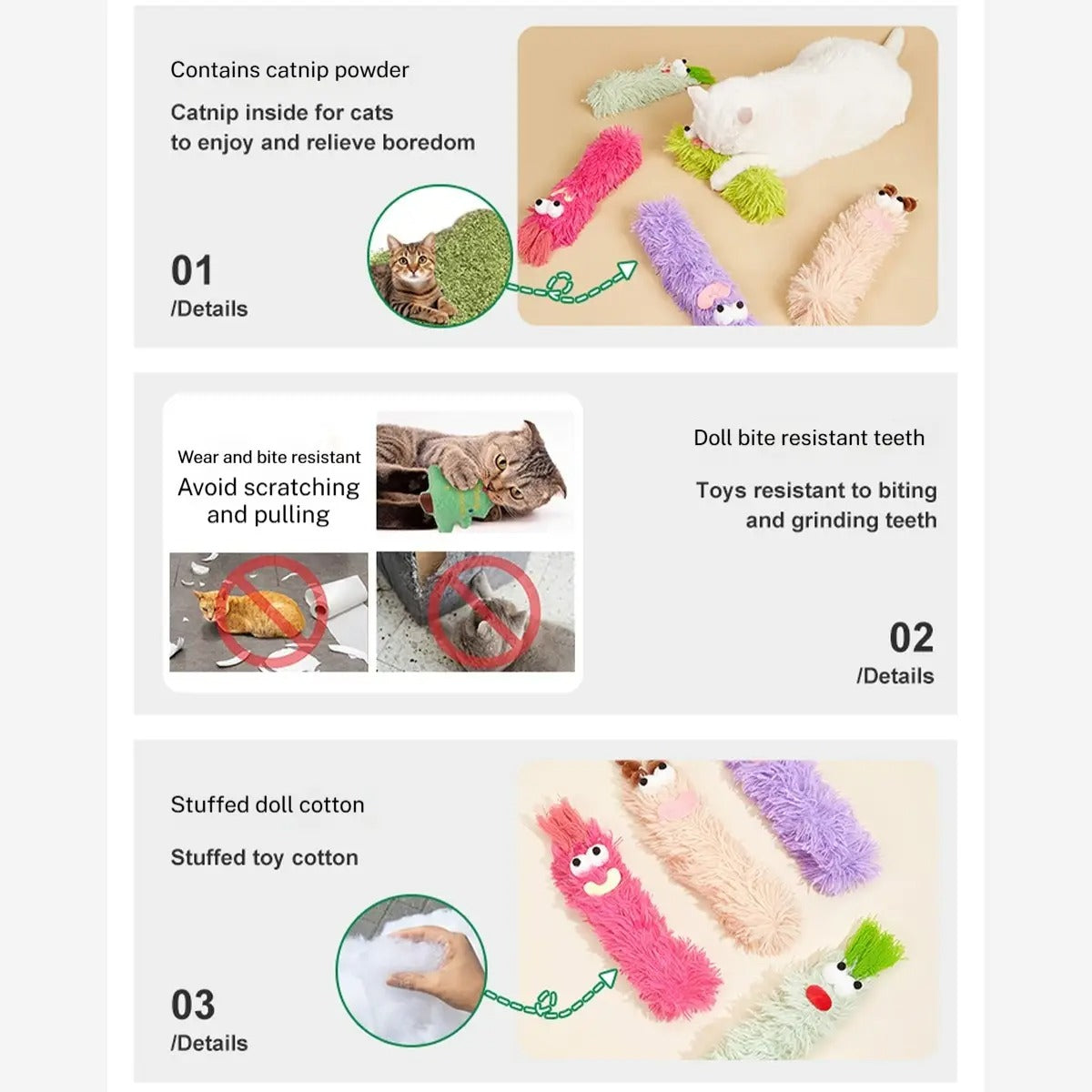 Contains catnip powder

Catnip inside for cats to enjoy and relieve boredom

01
/Details

Wear and bite resistant
Avoid scratching and pulling

Doll bite resistant teeth

Toys resistant to biting and grinding teeth

02
/Details

Stuffed doll cotton

Stuffed toy cotton

03
/Details