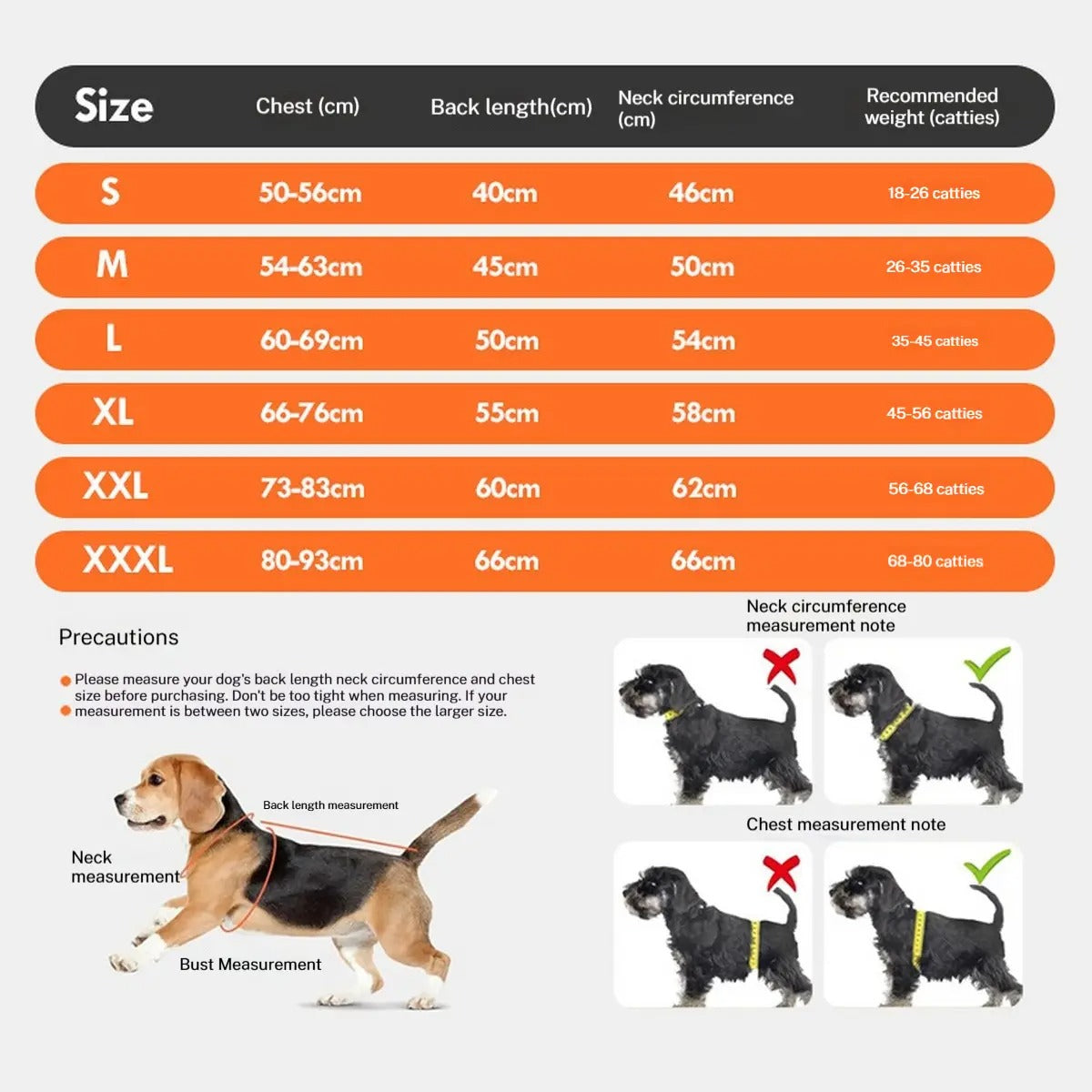 | Size | Chest (cm) | Back length(cm) | Neck circumference (cm) | Recommended weight (catties) |
|---|---|---|---|---|
| S | 50-56cm | 40cm | 46cm | 18-26 catties |
| M | 54-63cm | 45cm | 50cm | 26-35 catties |
| L | 60-69cm | 50cm | 54cm | 35-45 catties |
| XL | 66-76cm | 55cm | 58cm | 45-56 catties |
| XXL | 73-83cm | 60cm | 62cm | 56-68 catties |
| XXXL | 80-93cm | 66cm | 66cm | 68-80 catties |

Precautions

Please measure your dog's back length neck circumference and chest size before purchasing. Don't be too tight when measuring. If your measurement is between two sizes, please choose the larger size.

Back length measurement

Neck measurement

Bust Measurement

Neck circumference measurement note

Chest measurement note