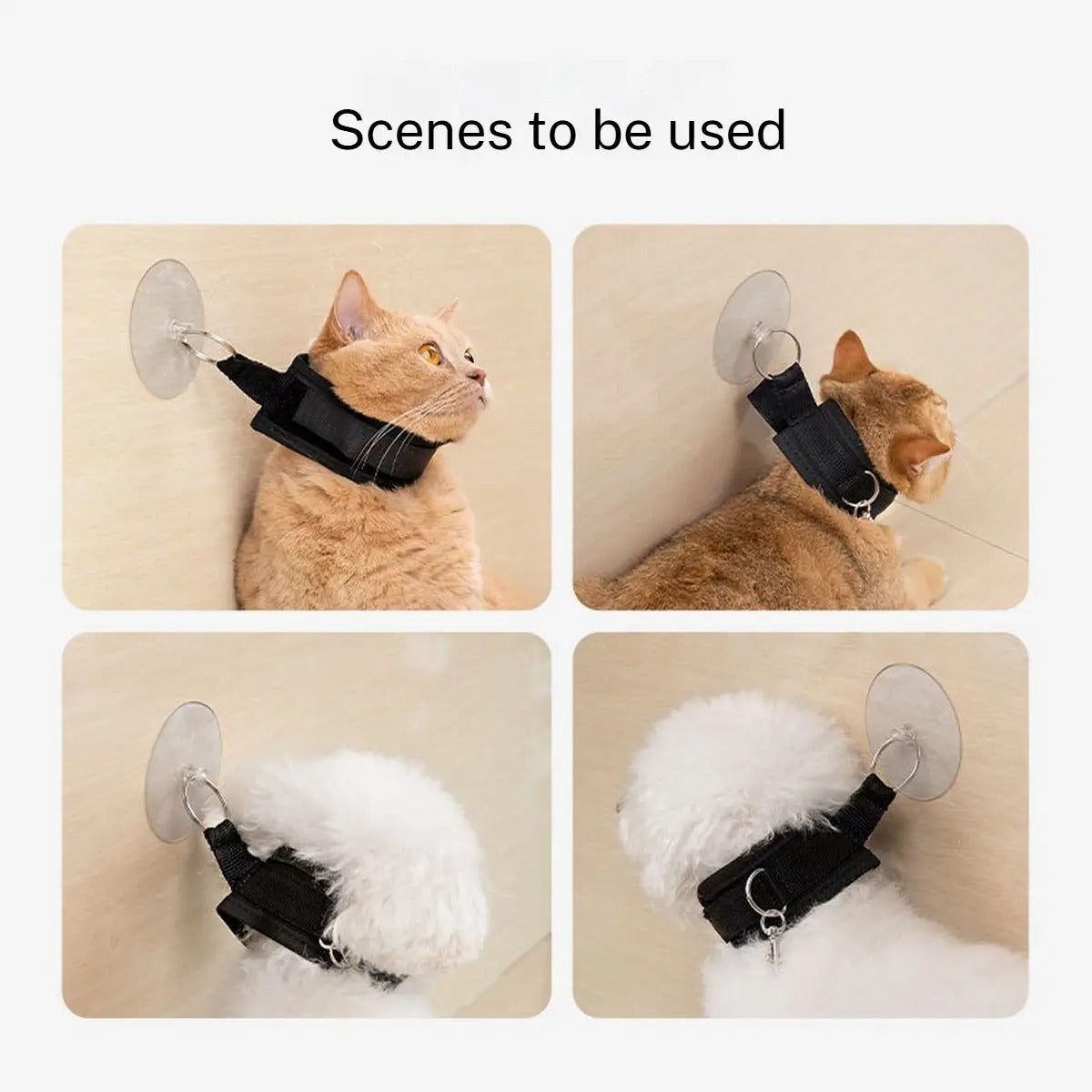 Scenes to be used