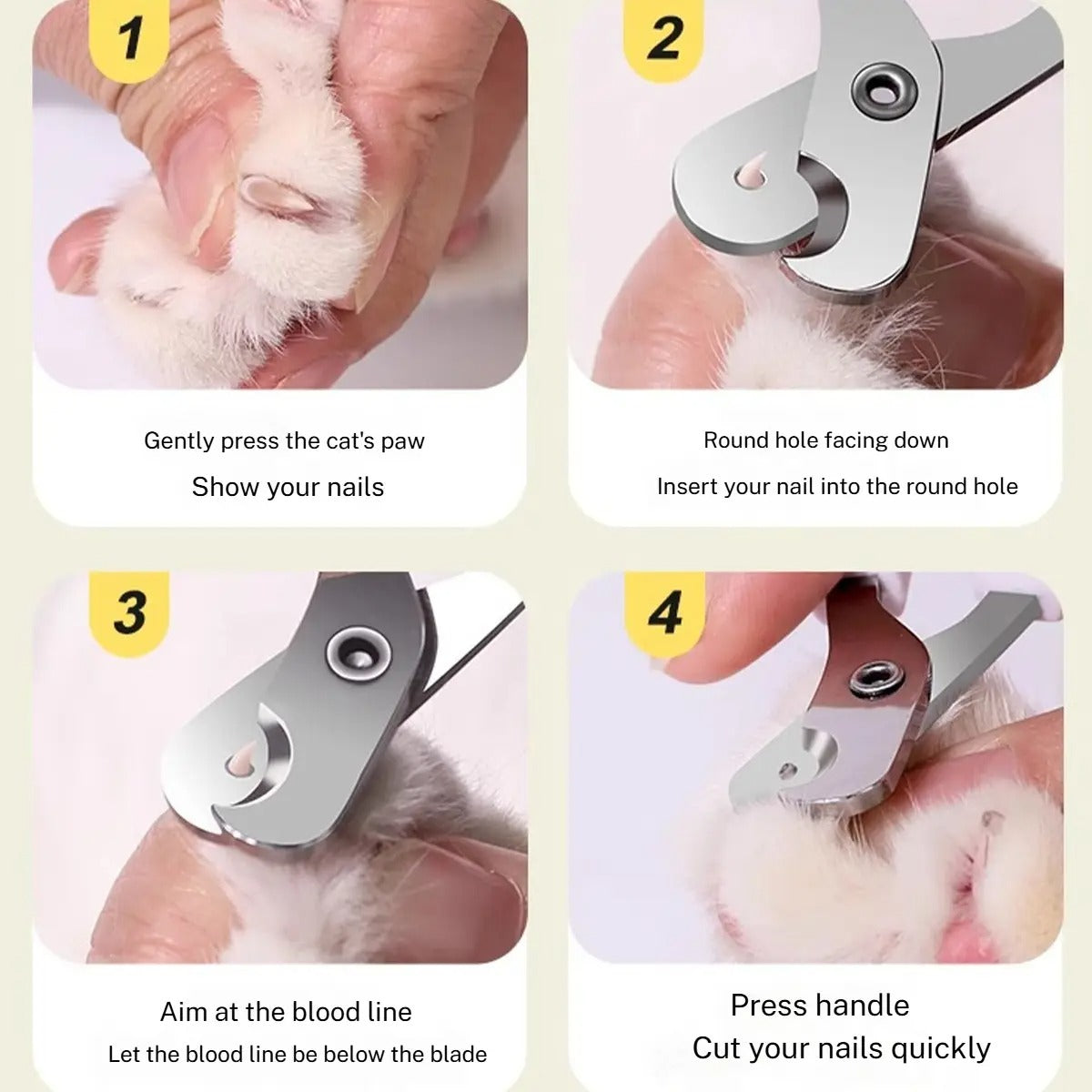 1

Gently press the cat's paw

Show your nails

2

Round hole facing down

Insert your nail into the round hole

3

Aim at the blood line

Let the blood line be below the blade

4

Press handle

Cut your nails quickly