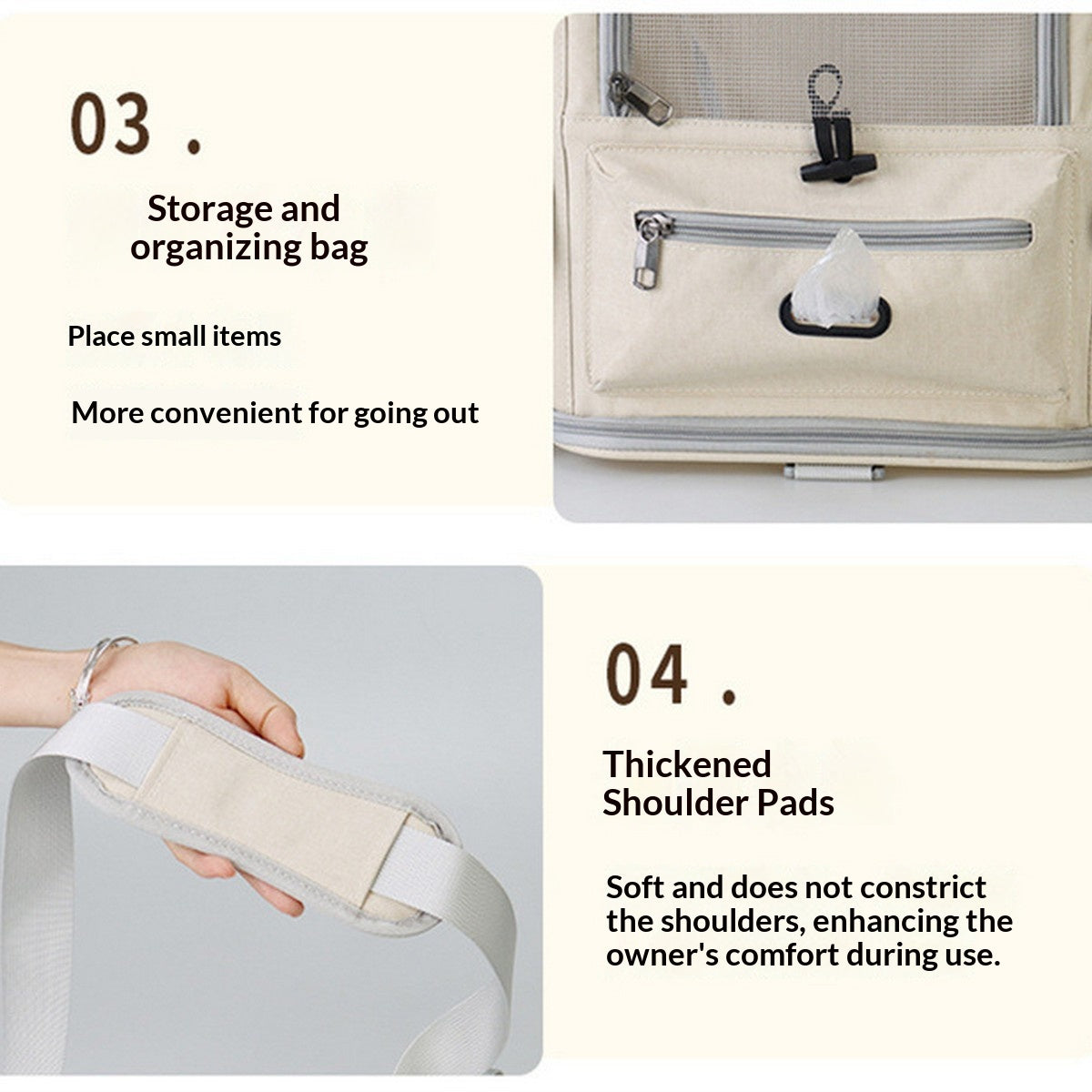 03 .

Storage and organizing bag

Place small items

More convenient for going out

04 .

Thickened Shoulder Pads

Soft and does not constrict the shoulders, enhancing the owner's comfort during use.