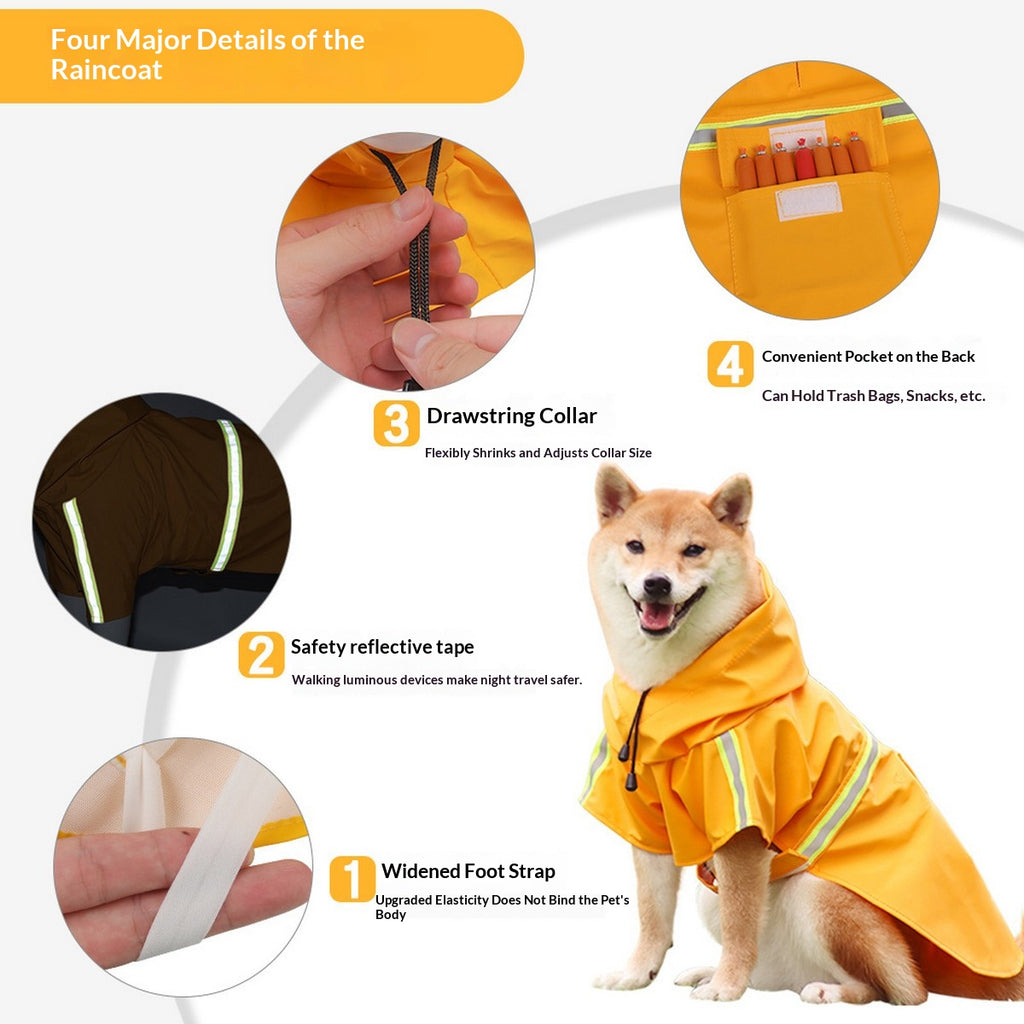 Four Major Details of the Raincoat

4 Convenient Pocket on the Back

Can Hold Trash Bags, Snacks, etc.

3 Drawstring Collar

Flexibly Shrinks and Adjusts Collar Size

2 Safety reflective tape

Walking luminous devices make night travel safer.

1 Widened Foot Strap

Upgraded Elasticity Does Not Bind the Pet's Body