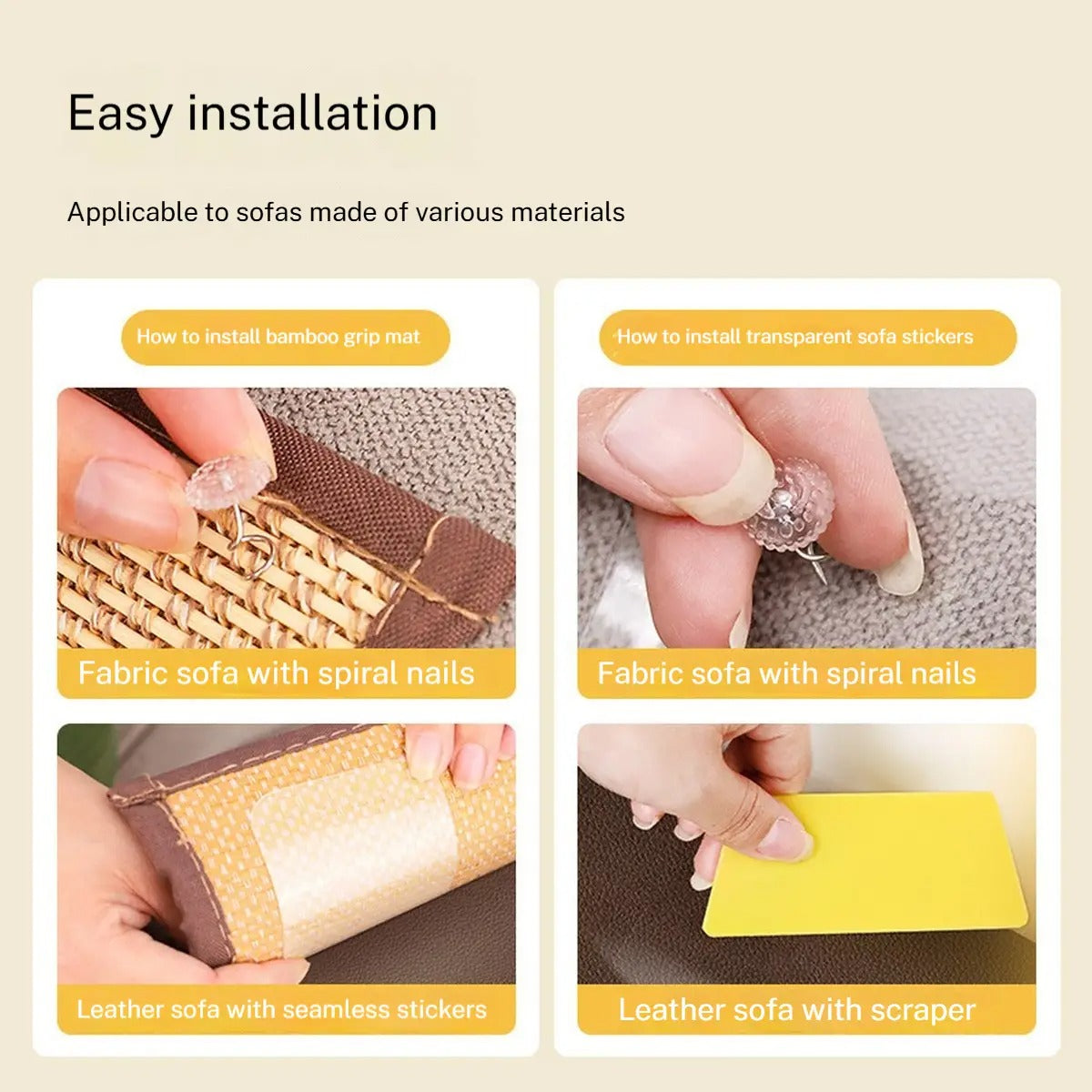 Easy installation

Applicable to sofas made of various materials

How to install bamboo grip mat

Fabric sofa with spiral nails

Leather sofa with seamless stickers

How to install transparent sofa stickers

Fabric sofa with spiral nails

Leather sofa with scraper